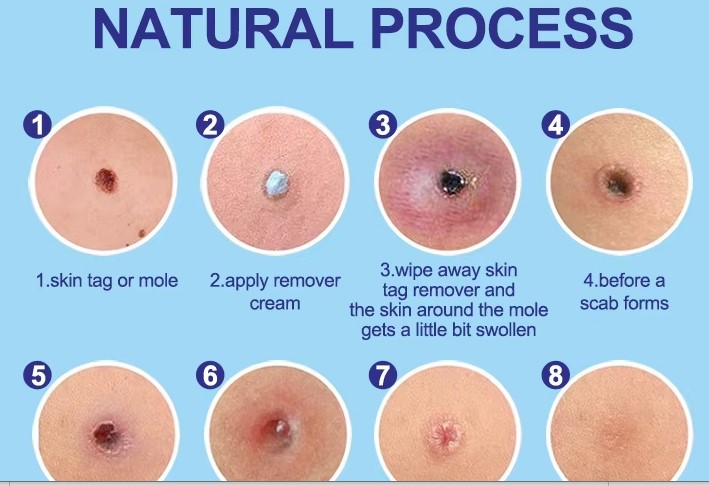 NATURAL PROCESS

1

2

3

4

1.skin tag or mole

2.apply remover cream

3.wipe away skin tag remover and the skin around the mole gets a little bit swollen

4.before a scab forms

5

6

7

8